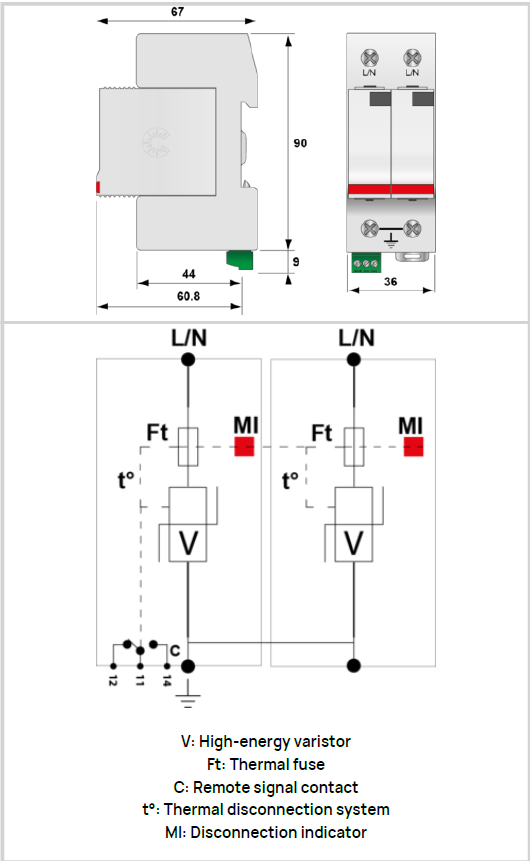 67

90

9

44

60.8

L/N L/N

36

L/N

L/N

Ft

MI

Ft

MI

t°

t°

V

V

C

12 11 14

V: High-energy varistor
Ft: Thermal fuse
C: Remote signal contact
t°: Thermal disconnection system
MI: Disconnection indicator