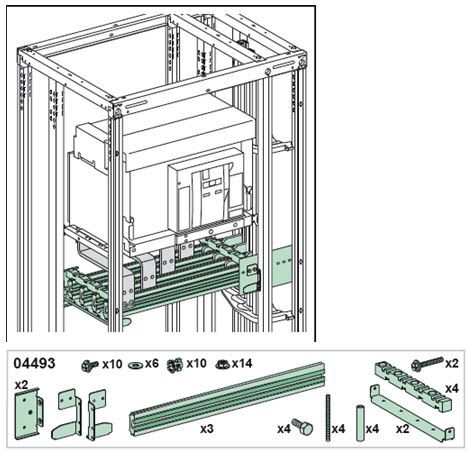 04493 x10 x6 x10 x14

x2

x2

x4

x3

x4 x4 x4 x2