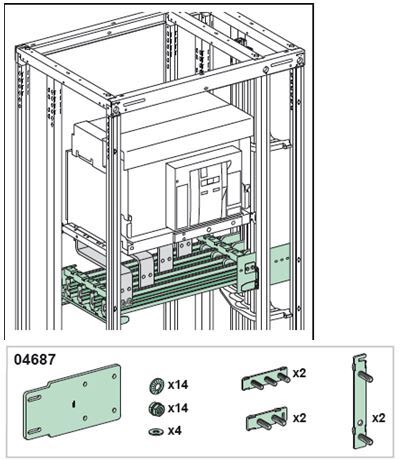 04687

x14

x14

x4

x2

x2

x2