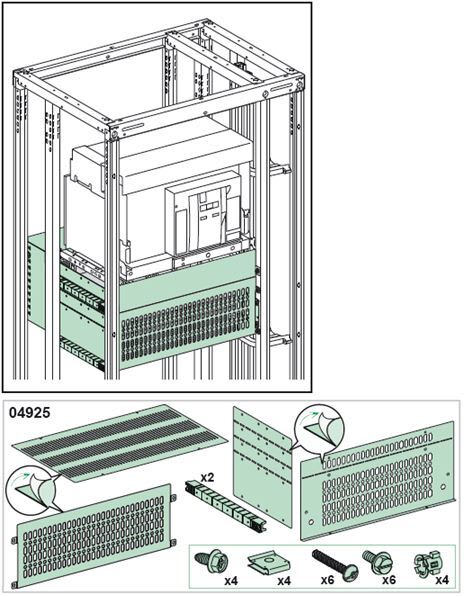 04925

x2

x4
x4
x6
x6
x4