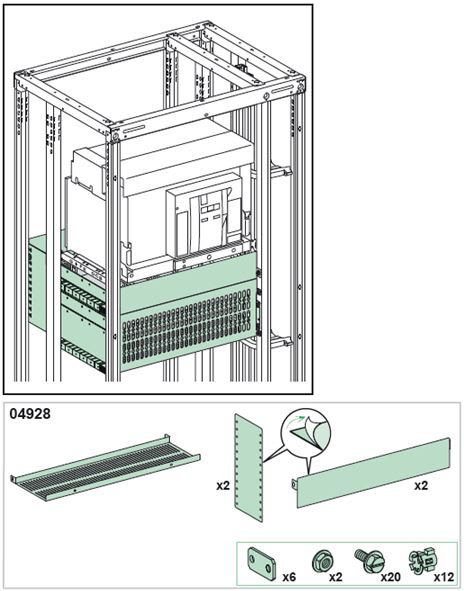 04928

x2

x2

x6

x2

x20

x12