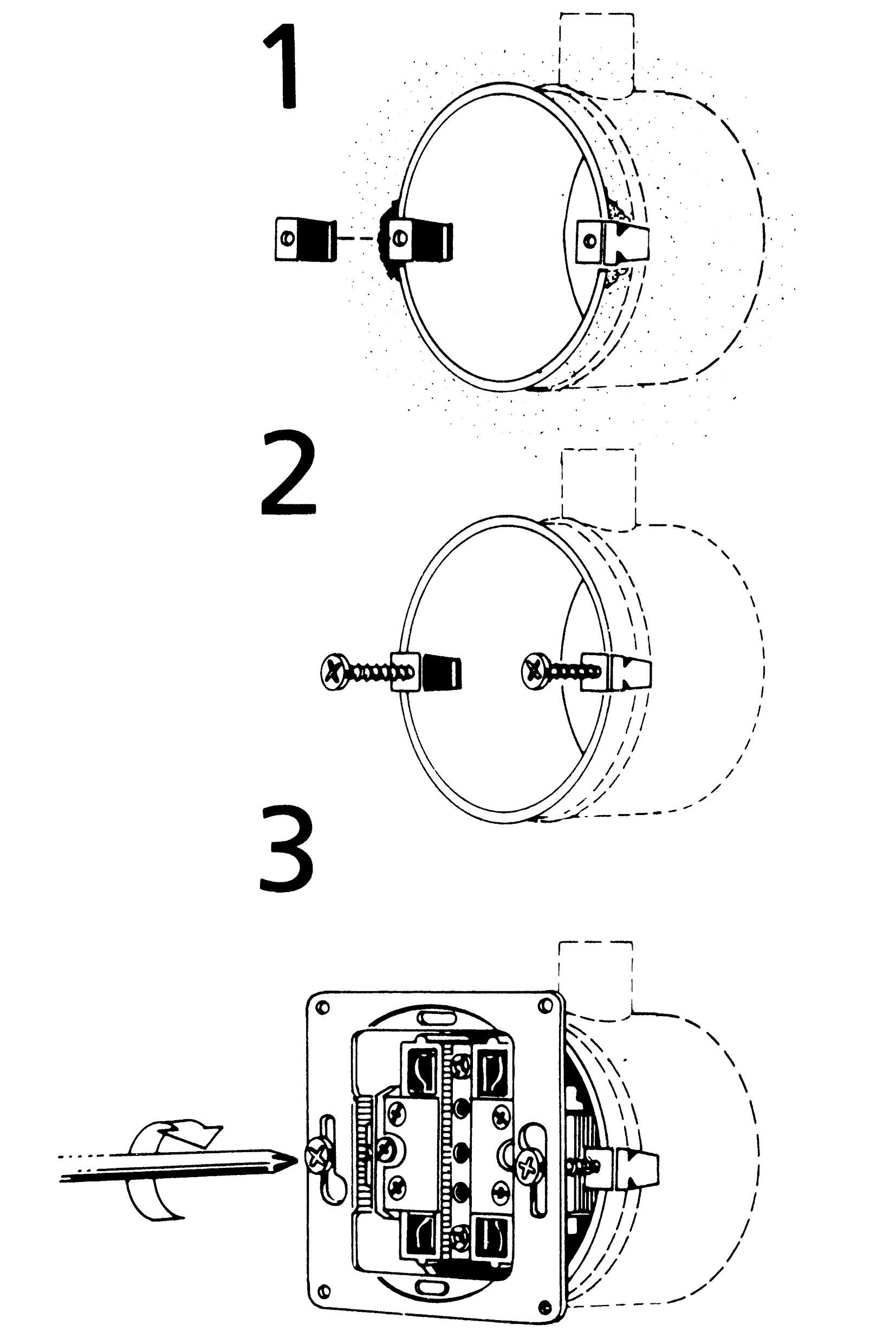 1

2

3