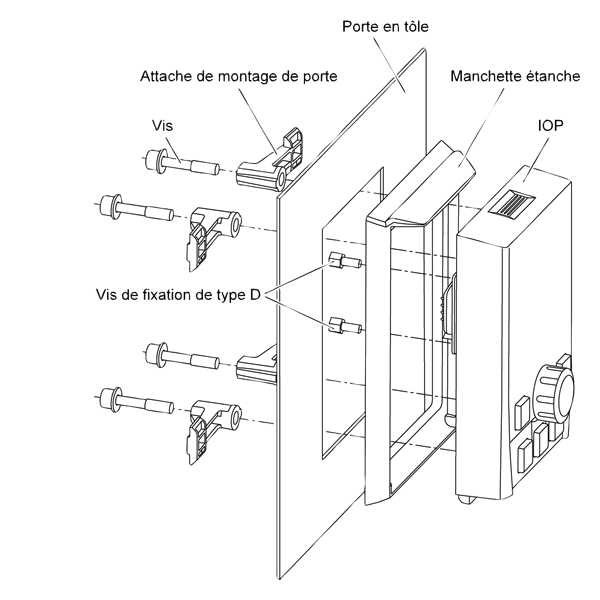 Porte en tôle

Attache de montage de porte

Manchette étanche

Vis

IOP

Vis de fixation de type D