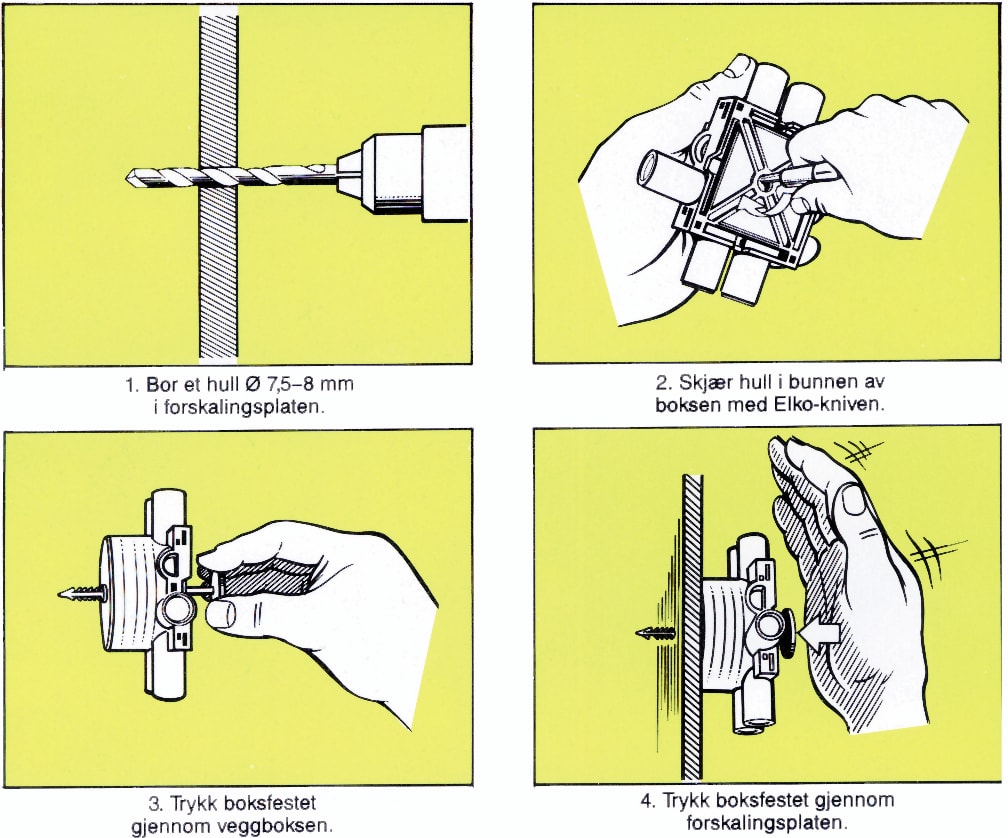 1. Bor et hull Ø 7,5–8 mm i forskalingsplaten.

2. Skjær hull i bunnen av boksen med Elko-kniven.

3. Trykk boksfestet gjennom veggboksen.

4. Trykk boksfestet gjennom forskalingsplaten.